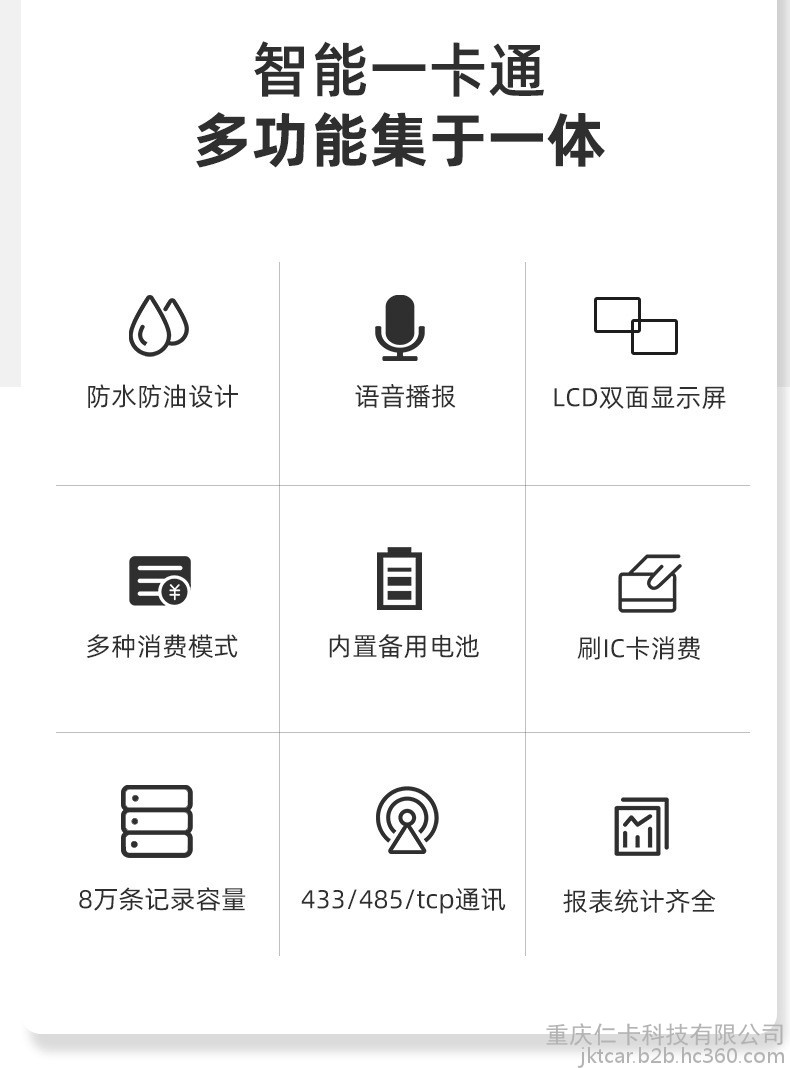 智能一卡通
多功能集于一体

防水防油设计

语音播报

LCD双面显示屏

多种消费模式

内置备用电池

刷IC卡消费

8万条记录容量

433/485/tcp通讯

报表统计齐全

重庆仁卡科技有限公司
jktcar.b2b.hc360.com