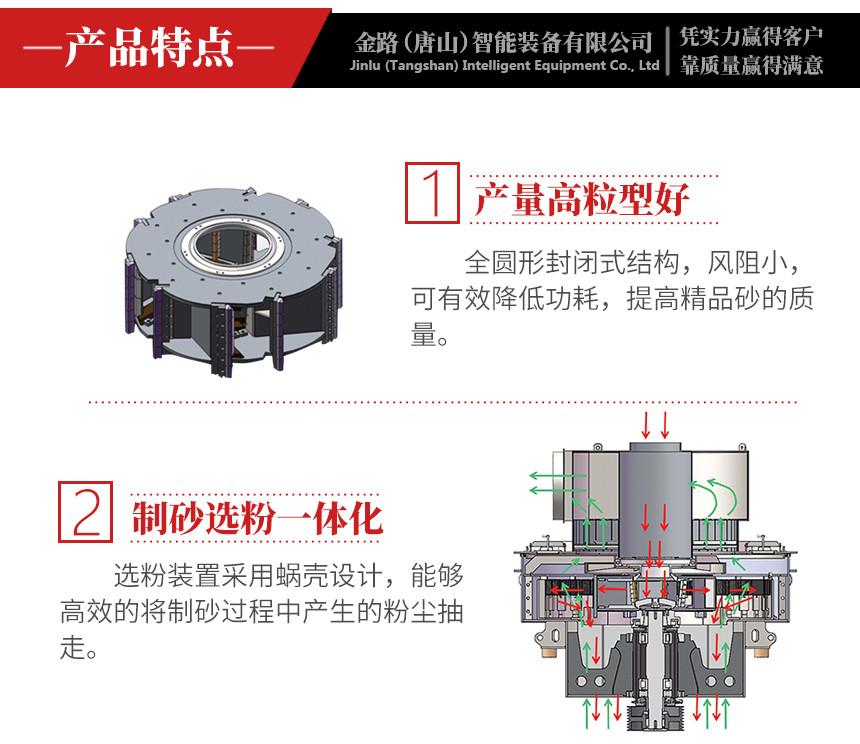 —产品特点—

金路（唐山）智能装备有限公司
Jinlu (Tangshan) Intelligent Equipment Co., Ltd

凭实力赢得客户
靠质量赢得满意

1 产量高粒型好

全圆形封闭式结构，风阻小，可有效降低功耗，提高精品砂的质量。

2 制砂选粉一体化

选粉装置采用蜗壳设计，能够高效的将制砂过程中产生的粉尘抽走。