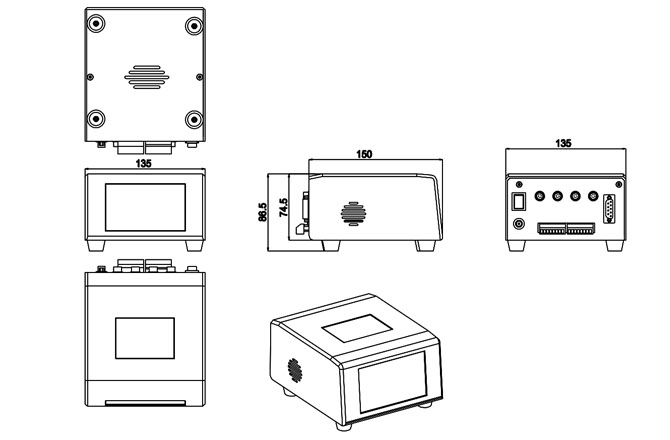 135

150

86.5

74.5

135