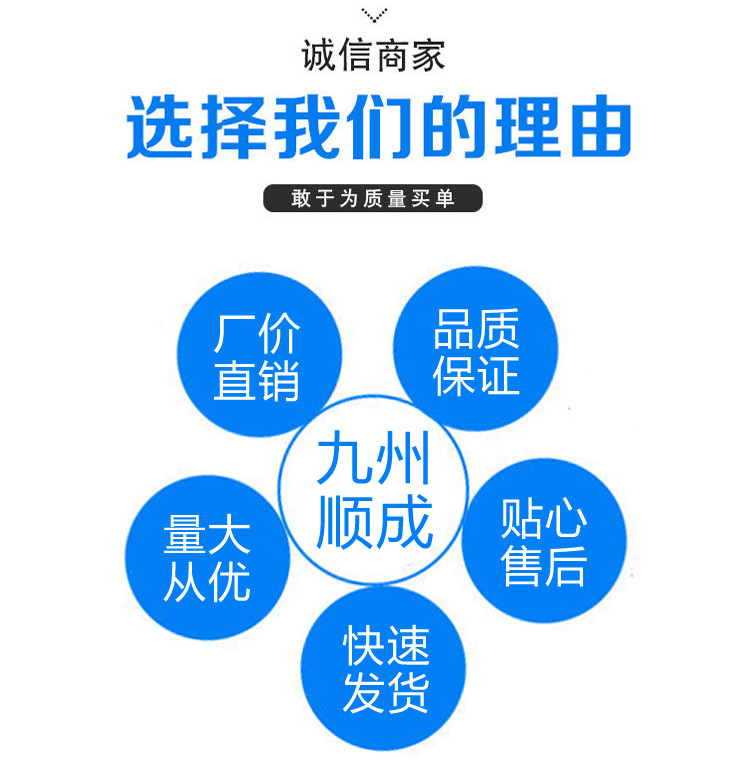 诚信商家

选择我们的理由

敢于为质量买单

厂价
直销

品质
保证

九州
顺成

量大
从优

贴心
售后

快速
发货