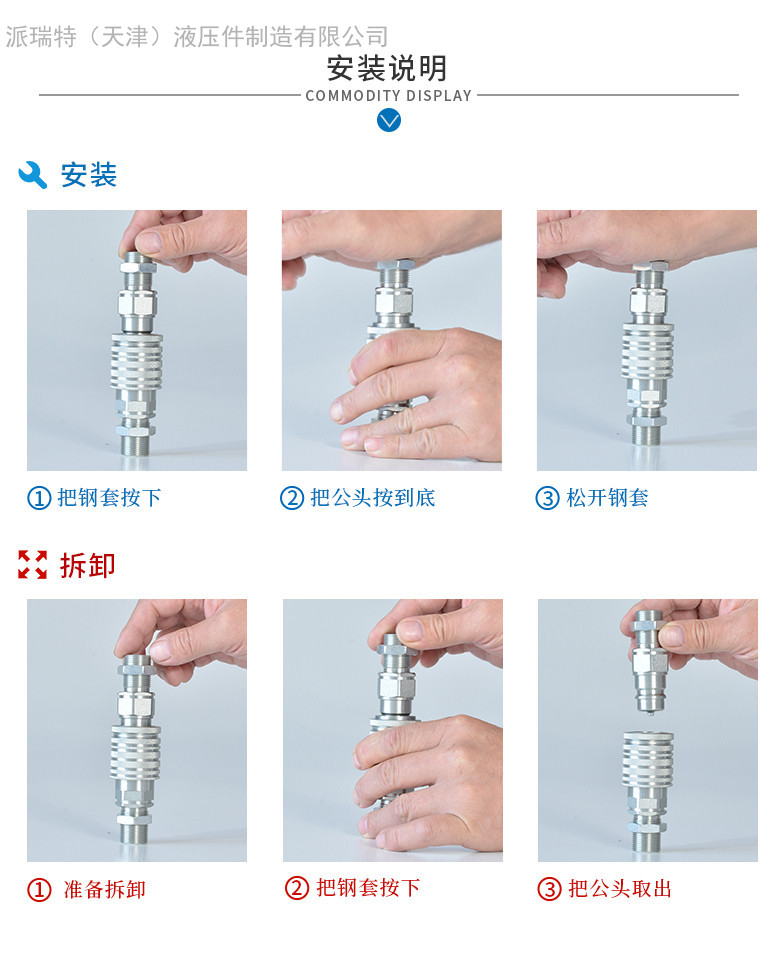 派瑞特（天津）液压件制造有限公司

安装说明
COMMODITY DISPLAY

安装

① 把钢套按下

② 把公头按到底

③ 松开钢套

拆卸

① 准备拆卸

② 把钢套按下

③ 把公头取出