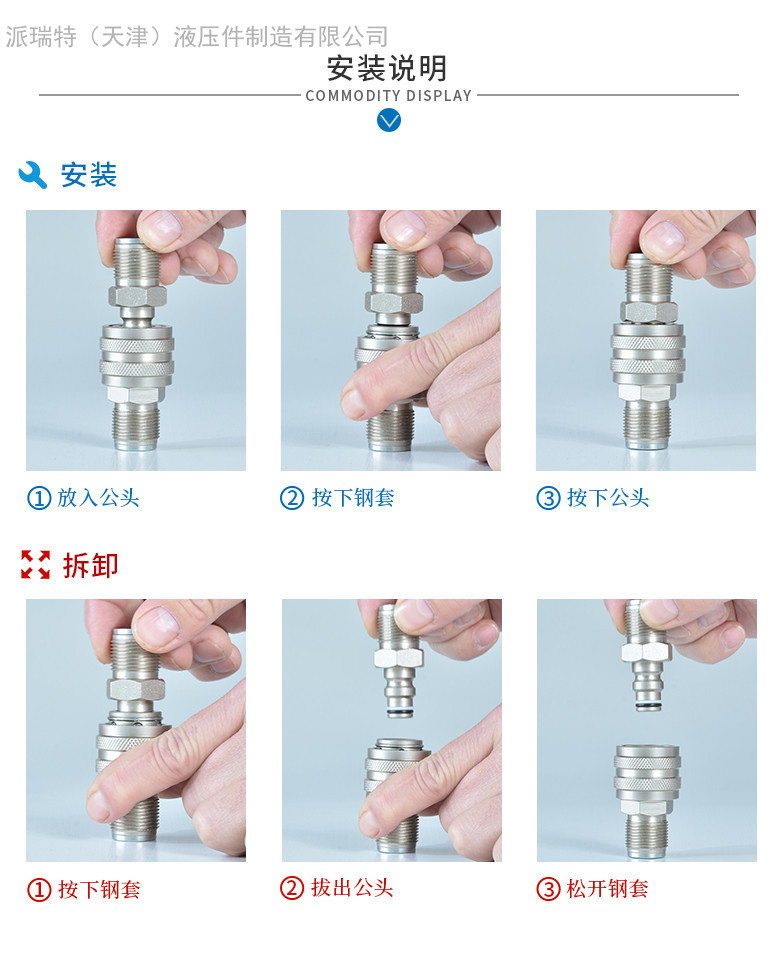 派瑞特（天津）液压件制造有限公司

安装说明

COMMODITY DISPLAY

安装

① 放入公头

② 按下钢套

③ 按下公头

拆卸

① 按下钢套

② 拔出公头

③ 松开钢套