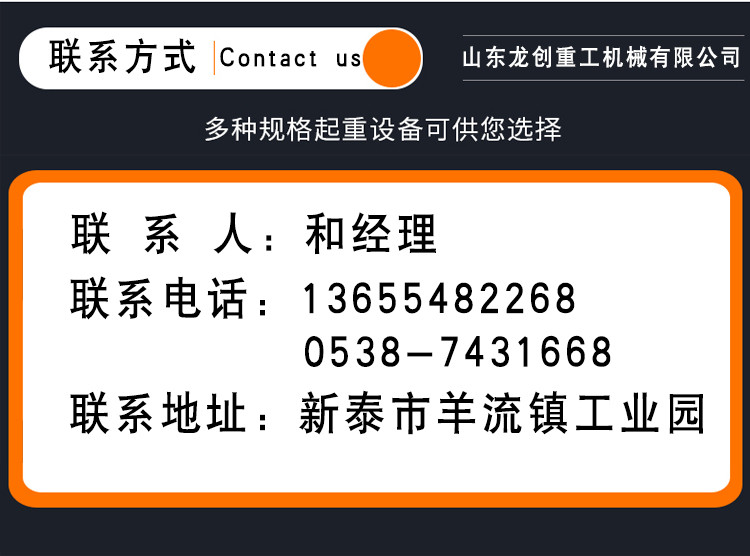 联系方式 Contact us

山东龙创重工机械有限公司

多种规格起重设备可供您选择

联 系 人：和经理
联系电话：13655482268
0538-7431668
联系地址：新泰市羊流镇工业园