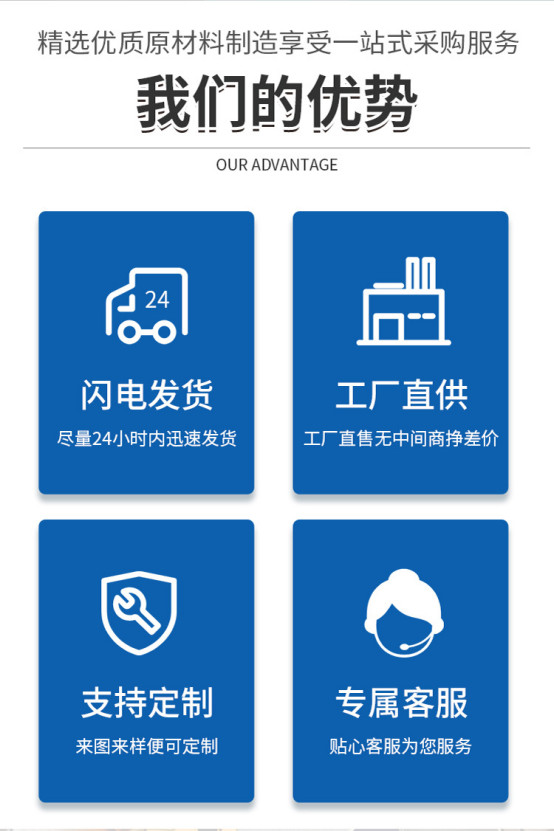 精选优质原材料制造享受一站式采购服务

我们的优势

OUR ADVANTAGE

24

闪电发货

尽量24小时内迅速发货

工厂直供

工厂直售无中间商挣差价

支持定制

来图来样便可定制

专属客服

贴心客服为您服务